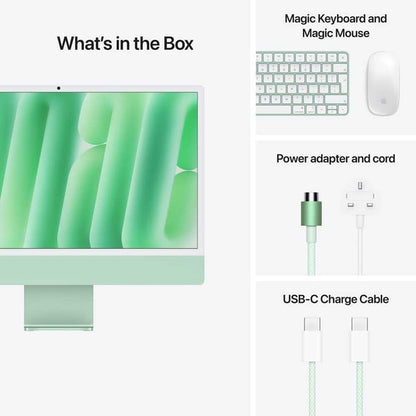 What's in the Box

Magic Keyboard and Magic Mouse

Power adapter and cord

USB-C Charge Cable