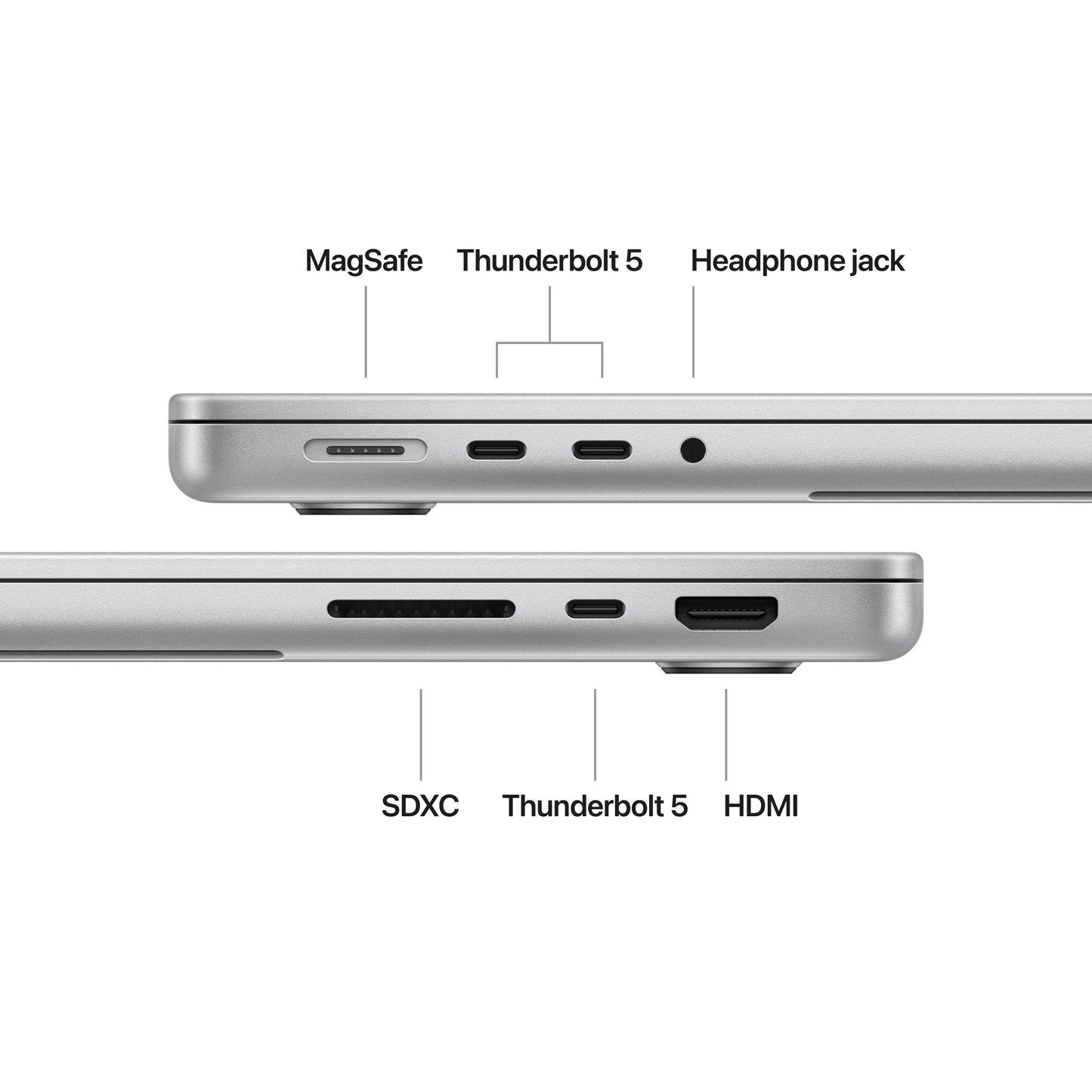 MagSafe Thunderbolt 5 Headphone jack

SDXC Thunderbolt 5 HDMI