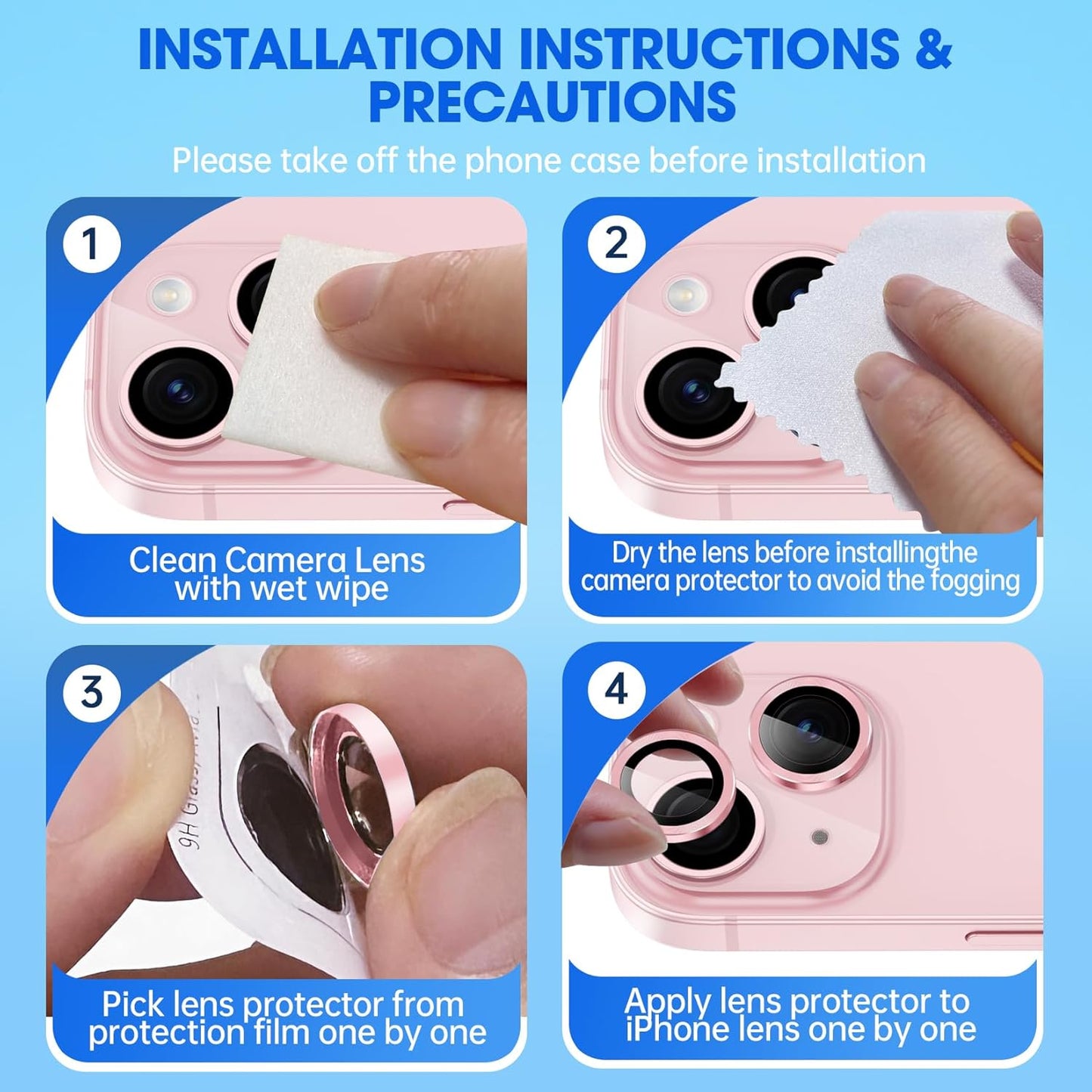 INSTALLATION INSTRUCTIONS & PRECAUTIONS

Please take off the phone case before installation

1

Clean Camera Lens with wet wipe

2

Dry the lens before installingthe camera protector to avoid the fogging

3

9H Glass

Pick lens protector from protection film one by one

4

Apply lens protector to iPhone lens one by one