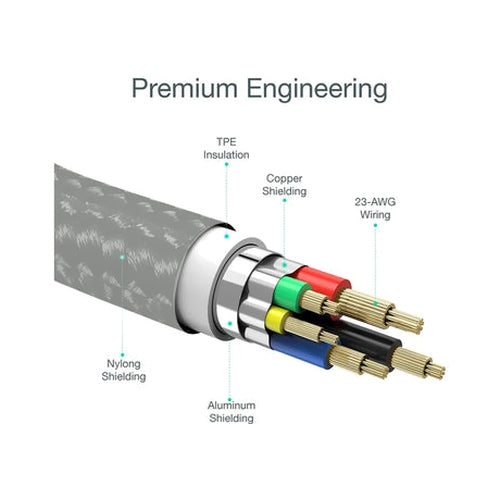 Premium Engineering

TPE
Insulation

Copper
Shielding

23-AWG
Wiring

Nylong
Shielding

Aluminum
Shielding